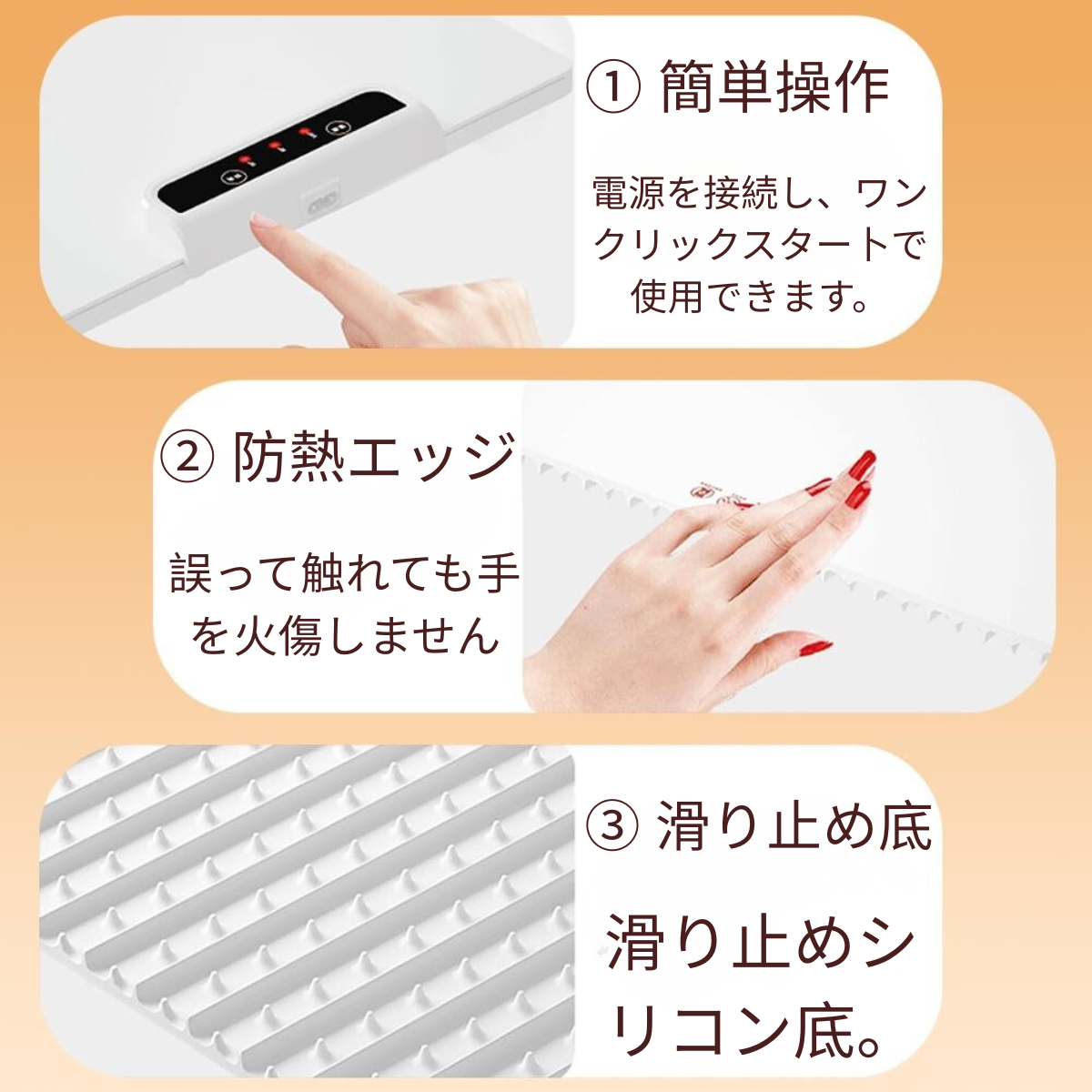 ① 簡単操作

電源を接続し、ワンクリックスタートで使用できます。

② 防熱エッジ

誤って触れても手を火傷しません

③ 滑り止め底

滑り止めシリコン底。